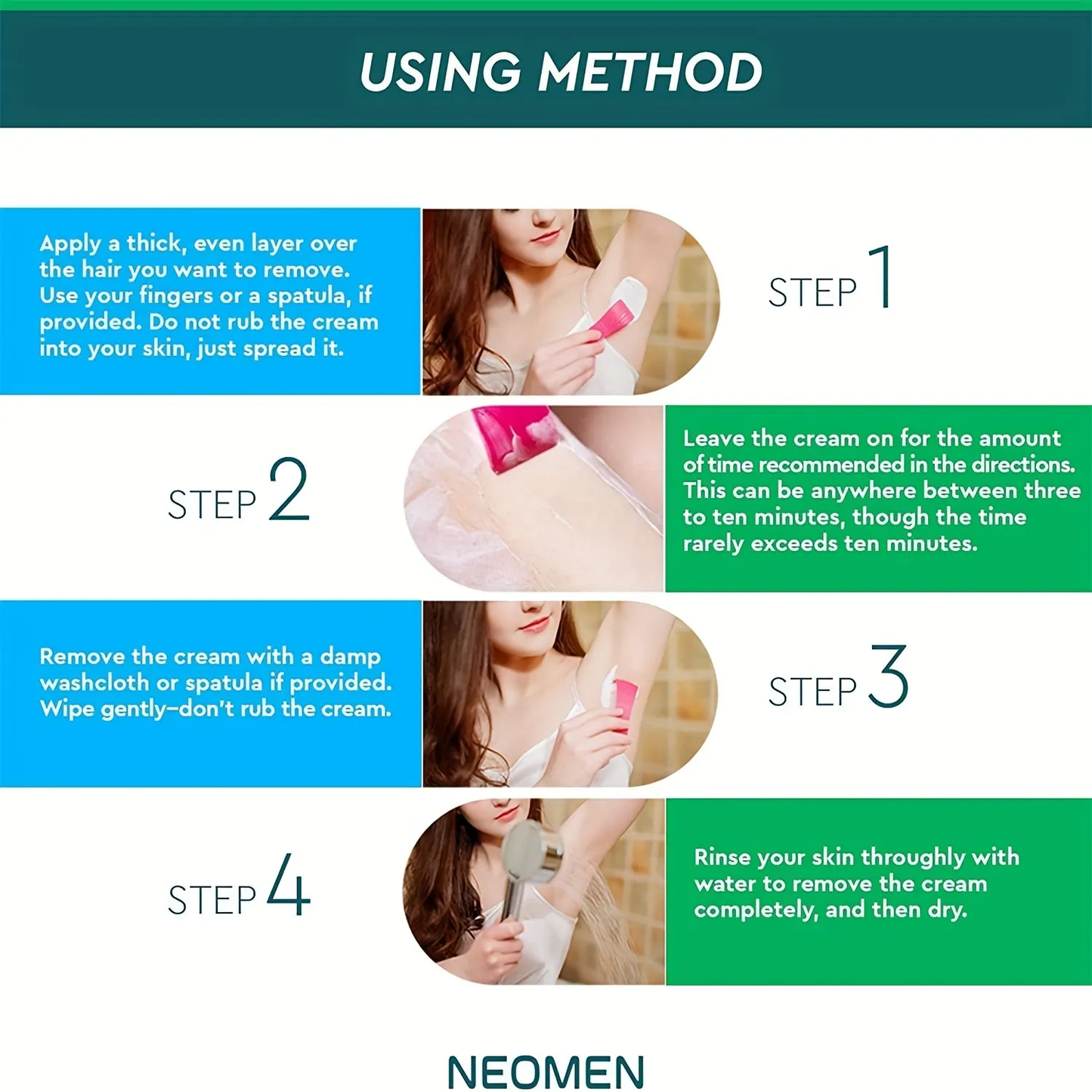 USING METHOD

Apply a thick, even layer over the hair you want to remove. Use your fingers or a spatula, if provided. Do not rub the cream into your skin, just spread it.

STEP 1

STEP 2

Leave the cream on for the amount of time recommended in the directions. This can be anywhere between three to ten minutes, though the time rarely exceeds ten minutes.

Remove the cream with a damp washcloth or spatula if provided. Wipe gently–don't rub the cream.

STEP 3

STEP 4

Rinse your skin throughly with water to remove the cream completely, and then dry.

NEOMEN