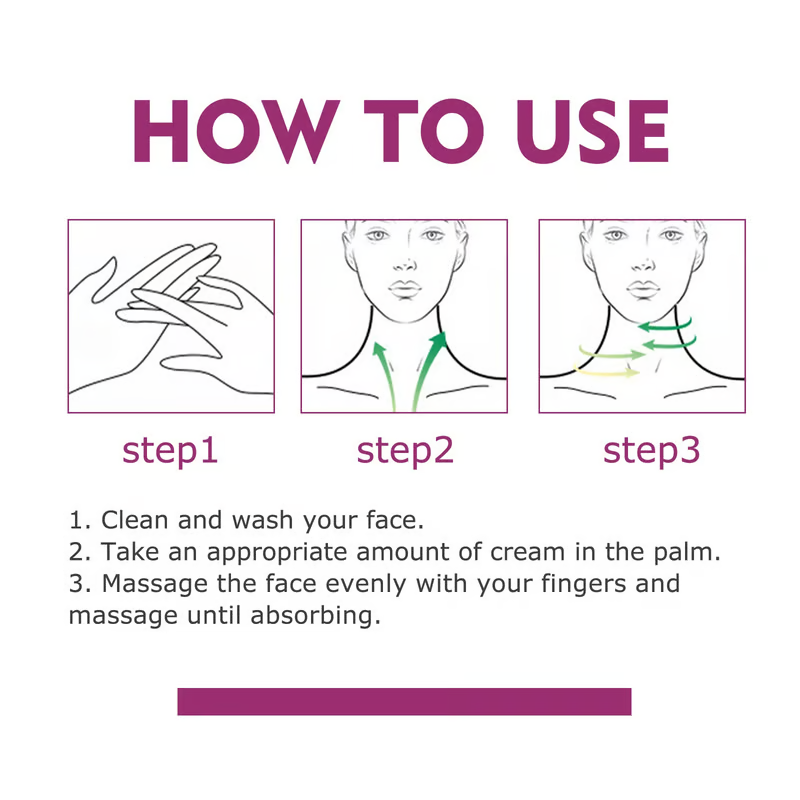 HOW TO USE

step1

step2

step3

1. Clean and wash your face.
2. Take an appropriate amount of cream in the palm.
3. Massage the face evenly with your fingers and massage until absorbing.