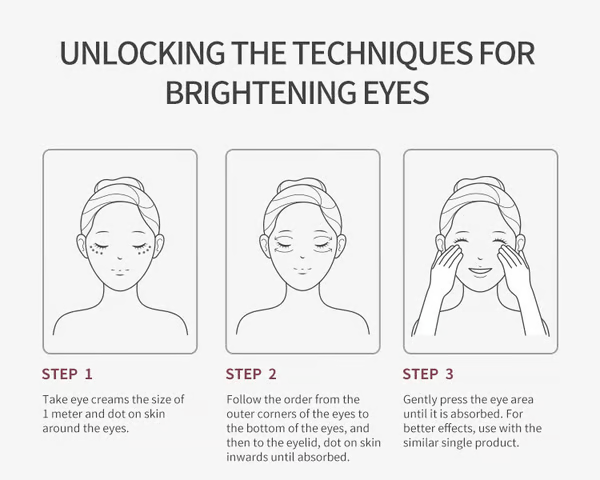 UNLOCKING THE TECHNIQUES FOR BRIGHTENING EYES

STEP 1

Take eye creams the size of 1 meter and dot on skin around the eyes.

STEP 2

Follow the order from the outer corners of the eyes to the bottom of the eyes, and then to the eyelid, dot on skin inwards until absorbed.

STEP 3

Gently press the eye area until it is absorbed. For better effects, use with the similar single product.