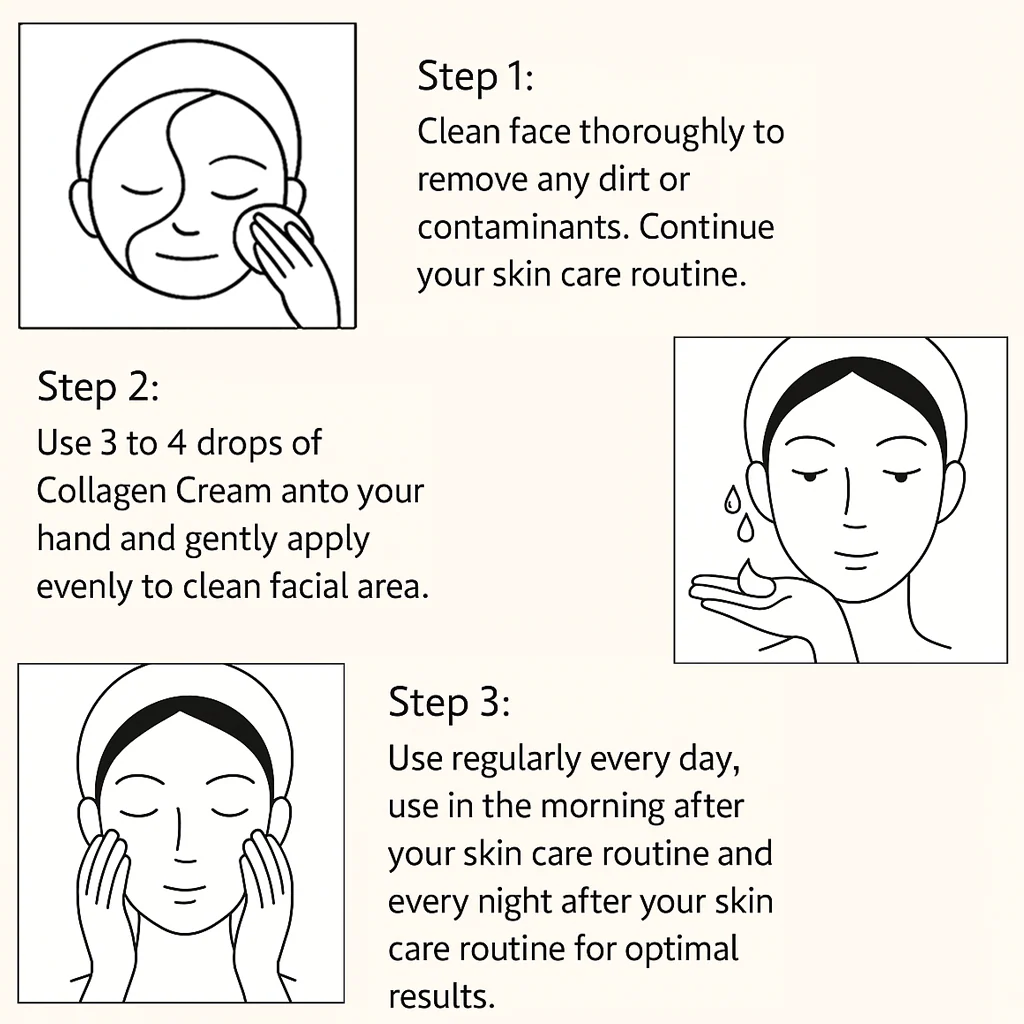 Step 1:
Clean face thoroughly to remove any dirt or contaminants. Continue your skin care routine.

Step 2:
Use 3 to 4 drops of Collagen Cream anto your hand and gently apply evenly to clean facial area.

Step 3:
Use regularly every day, use in the morning after your skin care routine and every night after your skin care routine for optimal results.