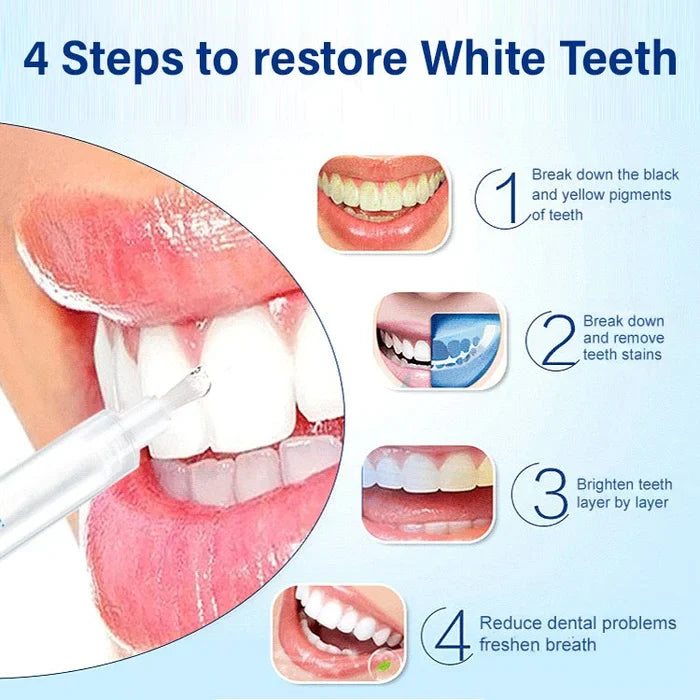 4 Steps to restore White Teeth

1 Break down the black and yellow pigments of teeth

2 Break down and remove teeth stains

3 Brighten teeth layer by layer

4 Reduce dental problems freshen breath