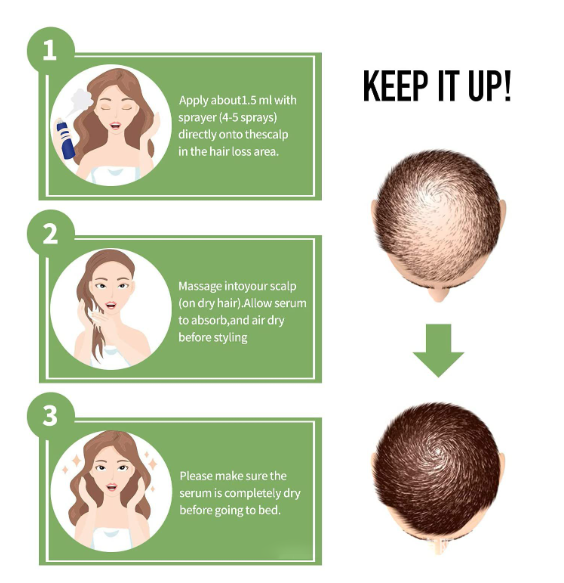 1

Apply about1.5 ml with sprayer (4-5 sprays) directly onto thescalp in the hair loss area.

2

Massage intoyour scalp (on dry hair).Allow serum to absorb,and air dry before styling

3

Please make sure the serum is completely dry before going to bed.

KEEP IT UP!