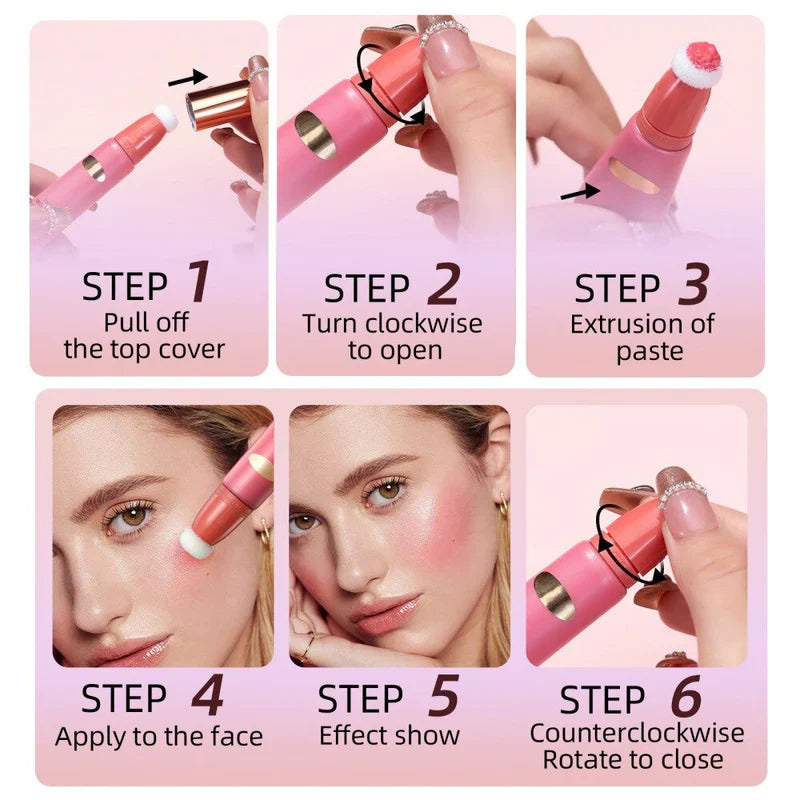 STEP 1
Pull off the top cover

STEP 2
Turn clockwise to open

STEP 3
Extrusion of paste

STEP 4
Apply to the face

STEP 5
Effect show

STEP 6
Counterclockwise Rotate to close