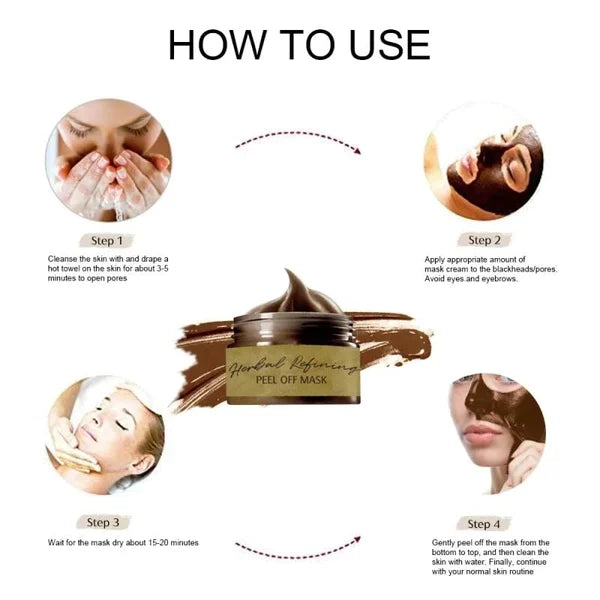 HOW TO USE

Step 1

Cleanse the skin with and drape a hot towel on the skin for about 3-5 minutes to open pores

Step 2

Apply appropriate amount of mask cream to the blackheads/pores. Avoid eyes.and eyebrows.

Herbal Refining
PEEL OFF MASK

Step 3

Wait for the mask dry about 15-20 minutes

Step 4

Gently peel off the mask from the bottom to top, and then clean the skin with water. Finally, continue with your normal skin routine