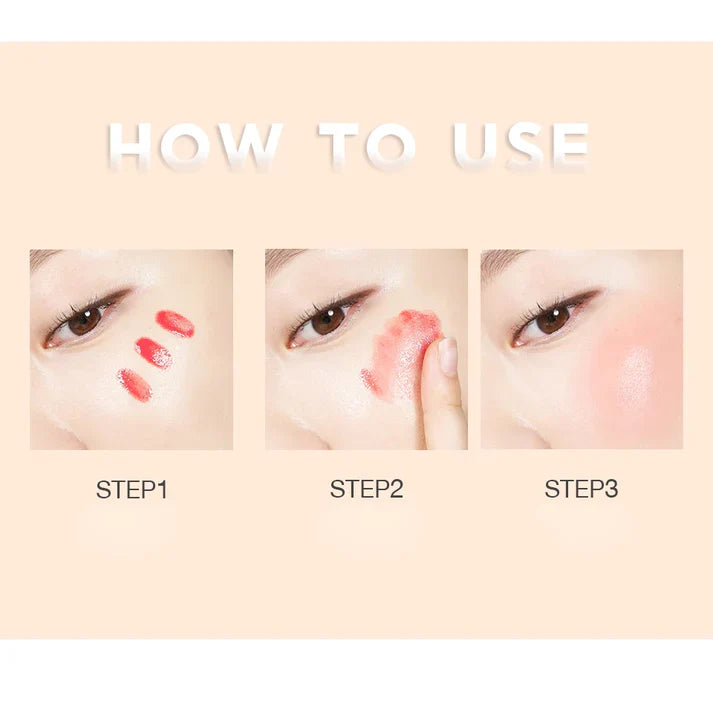 HOW TO USE

STEP1

STEP2

STEP3