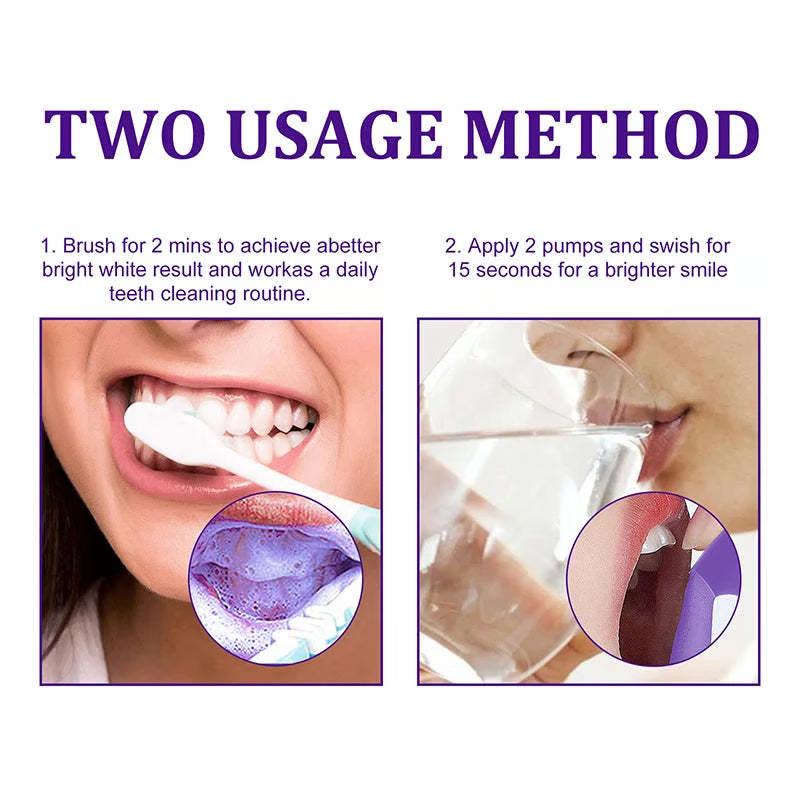 TWO USAGE METHOD

1. Brush for 2 mins to achieve abetter bright white result and workas a daily teeth cleaning routine.

2. Apply 2 pumps and swish for 15 seconds for a brighter smile