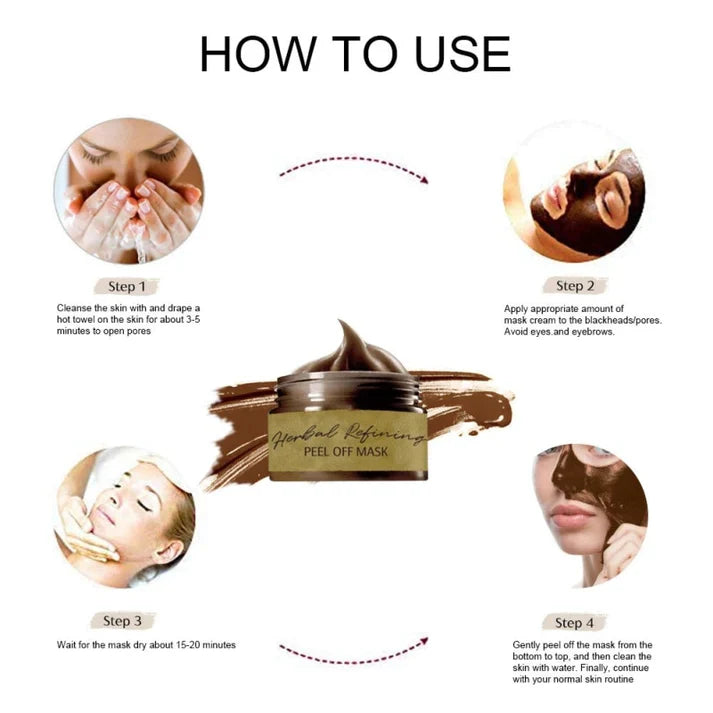 HOW TO USE

Step 1

Cleanse the skin with and drape a hot towel on the skin for about 3-5 minutes to open pores

Step 2

Apply appropriate amount of mask cream to the blackheads/pores. Avoid eyes.and eyebrows.

Herbal Refining
PEEL OFF MASK

Step 3

Wait for the mask dry about 15-20 minutes

Step 4

Gently peel off the mask from the bottom to top, and then clean the skin with water. Finally, continue with your normal skin routine