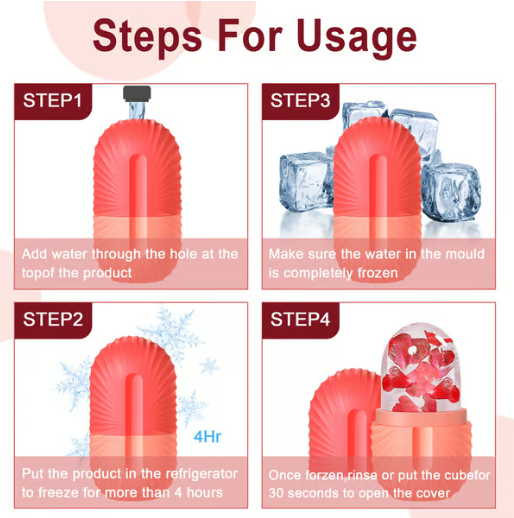 Steps For Usage

STEP1

Add water through the hole at the topof the product

STEP3

Make sure the water in the mould is completely frozen

STEP2

4Hr

Put the product in the refrigerator to freeze for more than 4 hours

STEP4

Once forzen,rinse or put the cubefor 30 seconds to open the cover