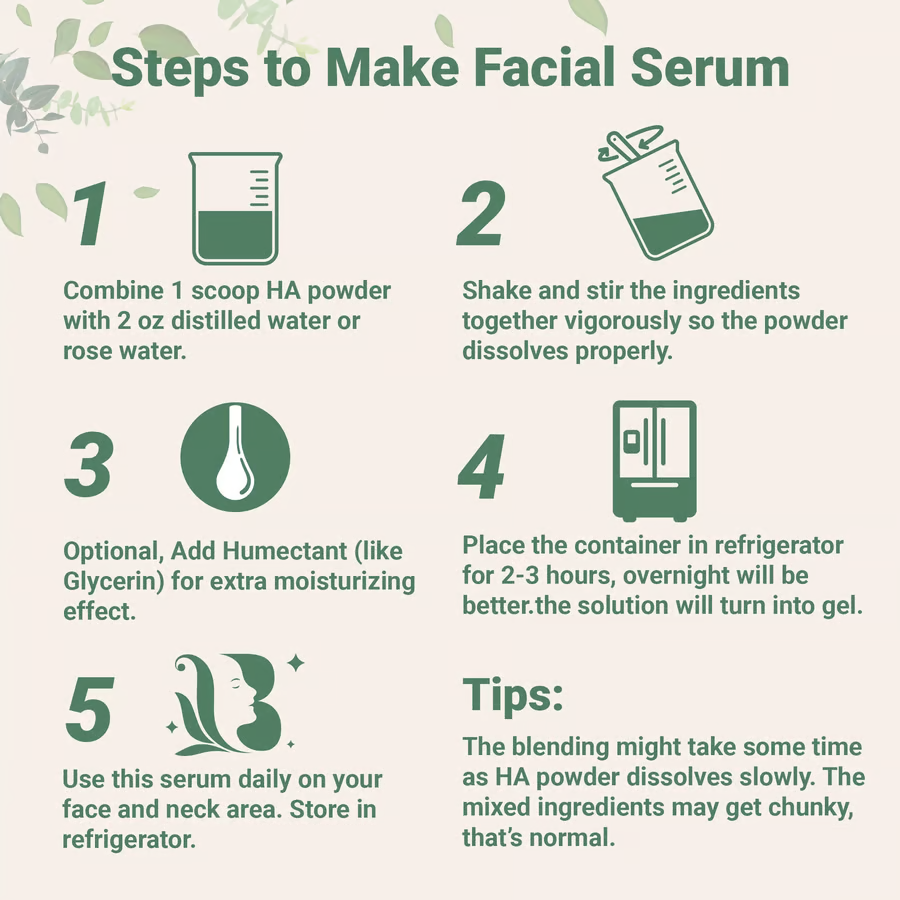 Steps to Make Facial Serum

1

Combine 1 scoop HA powder with 2 oz distilled water or rose water.

2

Shake and stir the ingredients together vigorously so the powder dissolves properly.

3

Optional, Add Humectant (like Glycerin) for extra moisturizing effect.

4

Place the container in refrigerator for 2-3 hours, overnight will be better.the solution will turn into gel.

5

Use this serum daily on your face and neck area. Store in refrigerator.

Tips:

The blending might take some time as HA powder dissolves slowly. The mixed ingredients may get chunky, that's normal.