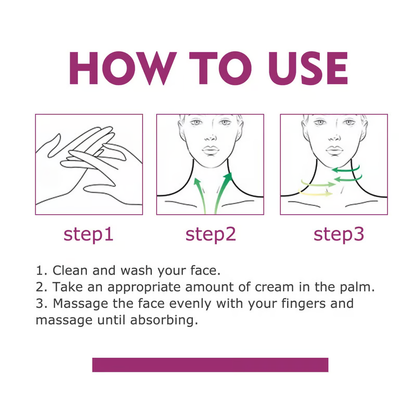 HOW TO USE

step1

step2

step3

1. Clean and wash your face.
2. Take an appropriate amount of cream in the palm.
3. Massage the face evenly with your fingers and massage until absorbing.