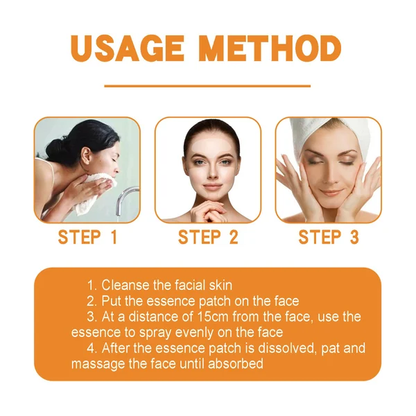 USAGE METHOD

STEP 1

STEP 2

STEP 3

1. Cleanse the facial skin
2. Put the essence patch on the face
3. At a distance of 15cm from the face, use the essence to spray evenly on the face
4. After the essence patch is dissolved, pat and massage the face until absorbed