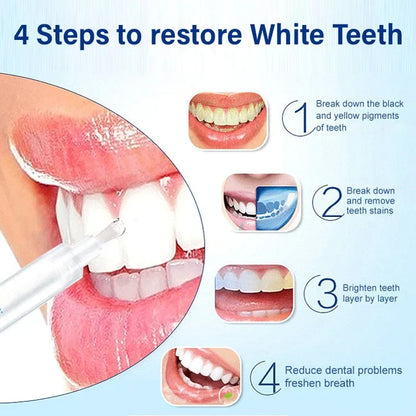 4 Steps to restore White Teeth

1 Break down the black and yellow pigments of teeth

2 Break down and remove teeth stains

3 Brighten teeth layer by layer

4 Reduce dental problems freshen breath