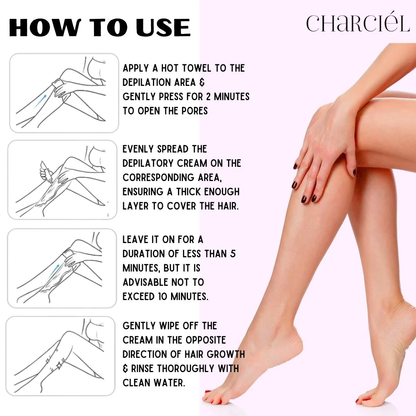 HOW TO USE

CHARCIÉL

APPLY A HOT TOWEL TO THE DEPILATION AREA & GENTLY PRESS FOR 2 MINUTES TO OPEN THE PORES

EVENLY SPREAD THE DEPILATORY CREAM ON THE CORRESPONDING AREA, ENSURING A THICK ENOUGH LAYER TO COVER THE HAIR.

LEAVE IT ON FOR A DURATION OF LESS THAN 5 MINUTES, BUT IT IS ADVISABLE NOT TO EXCEED 10 MINUTES.

GENTLY WIPE OFF THE CREAM IN THE OPPOSITE DIRECTION OF HAIR GROWTH & RINSE THOROUGHLY WITH CLEAN WATER.