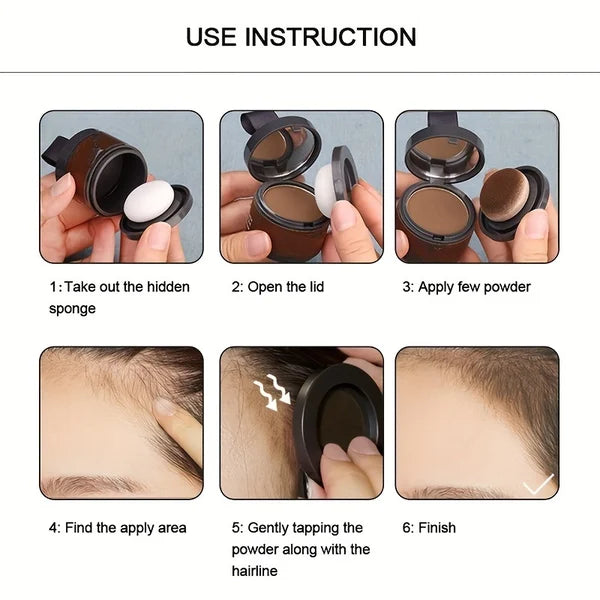 USE INSTRUCTION

1: Take out the hidden sponge

2: Open the lid

3: Apply few powder

4: Find the apply area

5: Gently tapping the powder along with the hairline

6: Finish