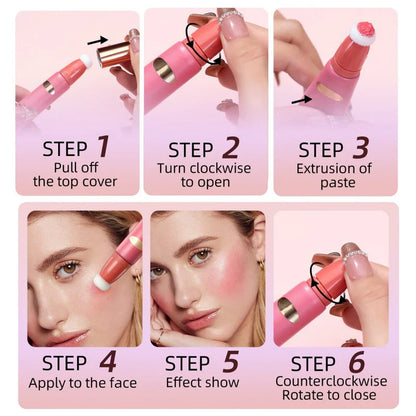 STEP 1
Pull off the top cover

STEP 2
Turn clockwise to open

STEP 3
Extrusion of paste

STEP 4
Apply to the face

STEP 5
Effect show

STEP 6
Counterclockwise Rotate to close