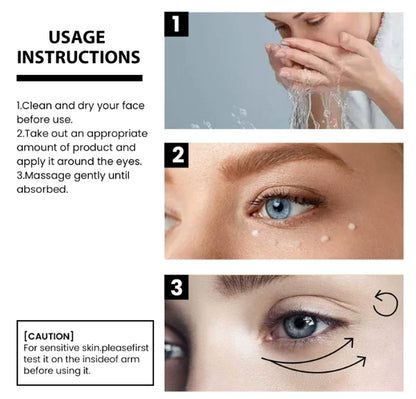 USAGE INSTRUCTIONS

1.Clean and dry your face before use.
2.Take out an appropriate amount of product and apply it around the eyes.
3.Massage gently until absorbed.

[CAUTION]
For sensitive skin.pleasefirst test it on the insideof arm before using it.

1

2

3